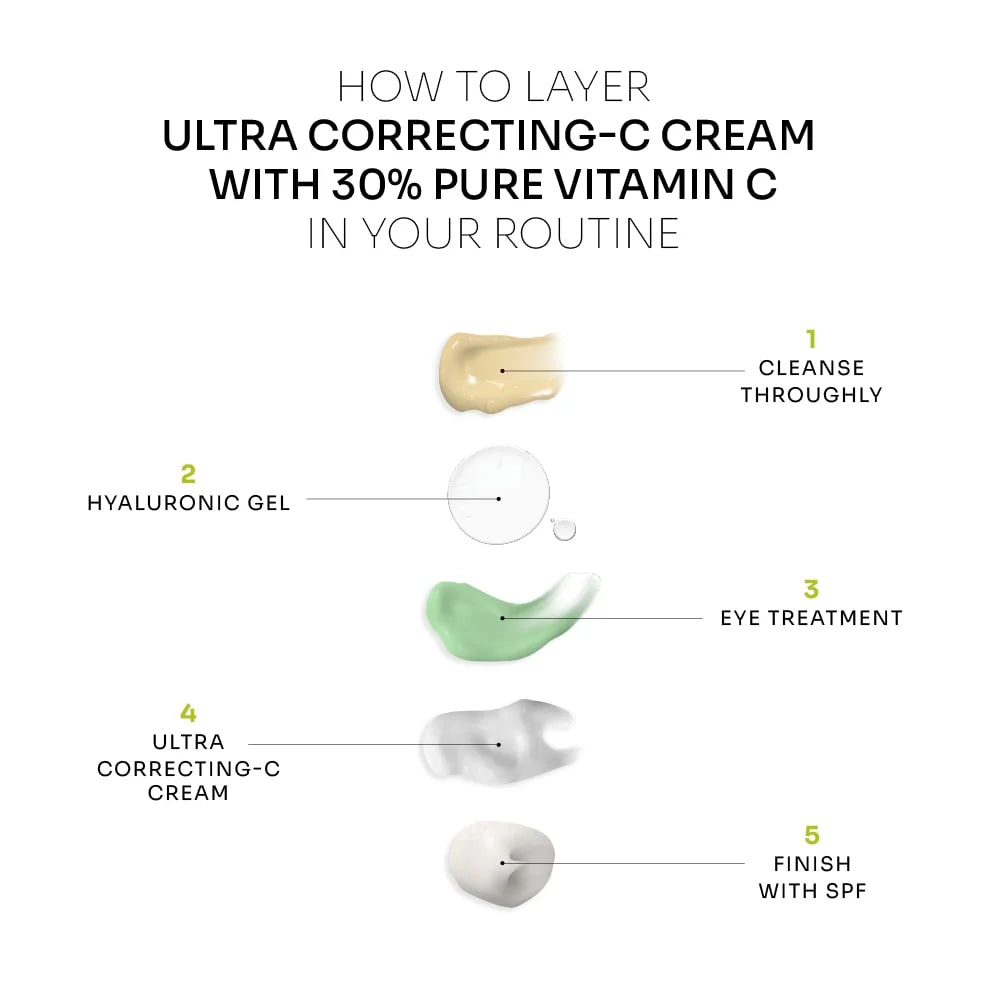 HOW TO LAYER
ULTRA CORRECTING-C CREAM
WITH 30% PURE VITAMIN C
IN YOUR ROUTINE

1
CLEANSE THROUGHLY

2
HYALURONIC GEL

3
EYE TREATMENT

4
ULTRA CORRECTING-C CREAM

5
FINISH WITH SPF