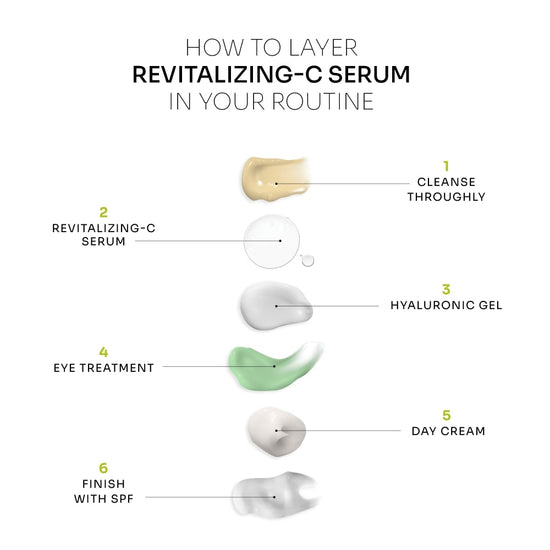 HOW TO LAYER
REVITALIZING-C SERUM
IN YOUR ROUTINE

1
CLEANSE THROUGHLY

2
REVITALIZING-C SERUM

3
HYALURONIC GEL

4
EYE TREATMENT

5
DAY CREAM

6
FINISH WITH SPF