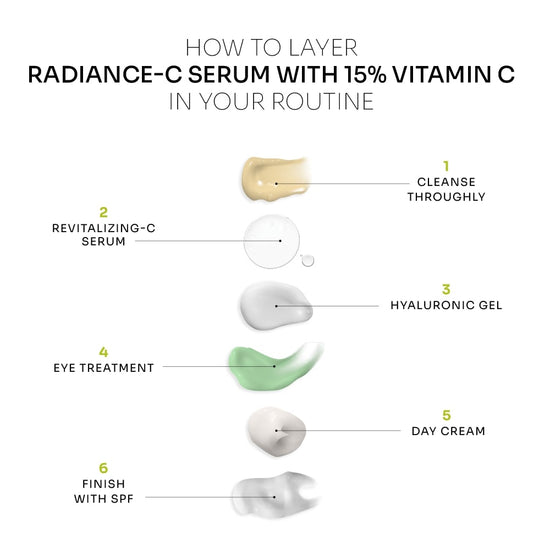 HOW TO LAYER
RADIANCE-C SERUM WITH 15% VITAMIN C
IN YOUR ROUTINE

1
CLEANSE THROUGHLY

2
REVITALIZING-C SERUM

3
HYALURONIC GEL

4
EYE TREATMENT

5
DAY CREAM

6
FINISH WITH SPF