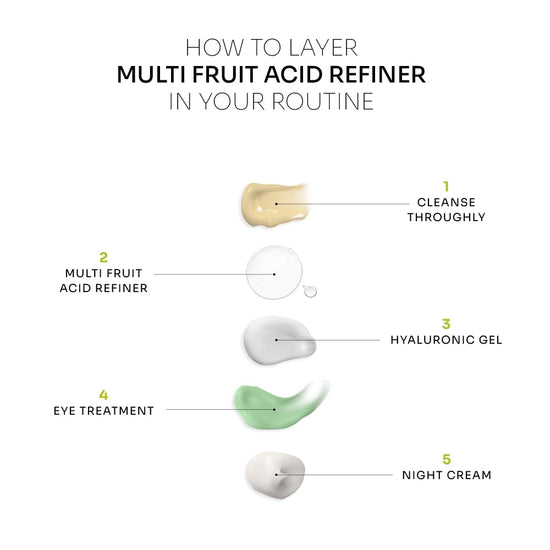 HOW TO LAYER
MULTI FRUIT ACID REFINER
IN YOUR ROUTINE

1
CLEANSE THROUGHLY

2
MULTI FRUIT ACID REFINER

3
HYALURONIC GEL

4
EYE TREATMENT

5
NIGHT CREAM