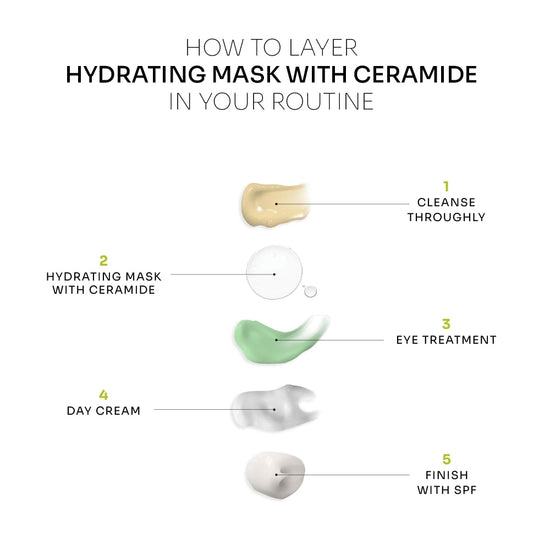 HOW TO LAYER
HYDRATING MASK WITH CERAMIDE
IN YOUR ROUTINE

1
CLEANSE THROUGHLY

2
HYDRATING MASK WITH CERAMIDE

3
EYE TREATMENT

4
DAY CREAM

5
FINISH WITH SPF