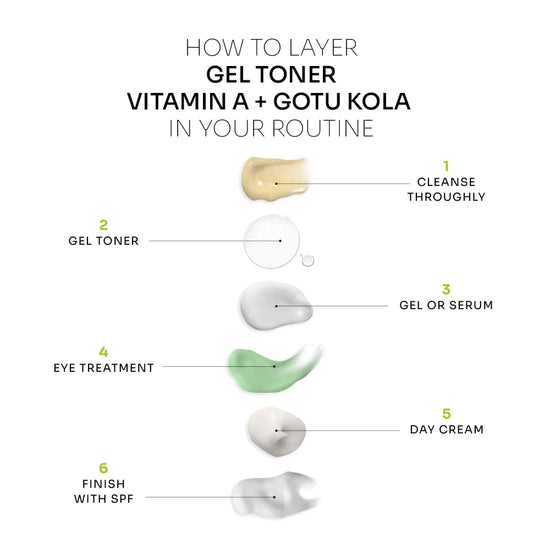 HOW TO LAYER
GEL TONER
VITAMIN A + GOTU KOLA
IN YOUR ROUTINE

1
CLEANSE THROUGHLY

2
GEL TONER

3
GEL OR SERUM

4
EYE TREATMENT

5
DAY CREAM

6
FINISH WITH SPF